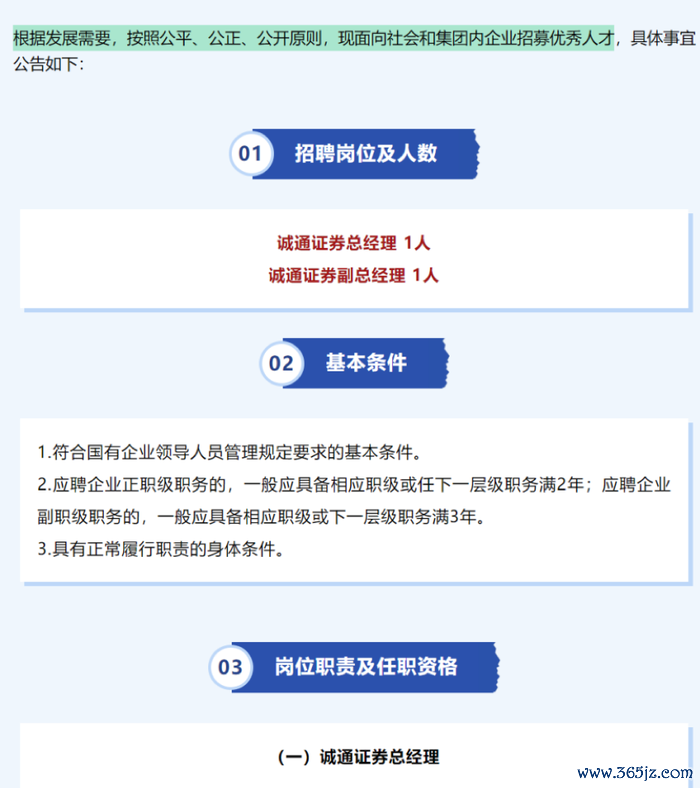 根据发展需要，按照公平、公正、公开原则，现面向社会和集团内企业招募优秀人才，具体事宜公告如下：

01 招聘岗位及人数

诚通证券总经理 1人
诚通证券副总经理 1人

02 基本条件

1.符合国有企业领导人员管理规定要求的基本条件。
2.应聘企业正职级职务的，一般应具备相应职级或任下一层级职务满2年；应聘企业副职级职务的，一般应具备相应职级或下一层级职务满3年。
3.具有正常履行职责的身体条件。

03 岗位职责及任职资格

（一）诚通证券总经理

www.365jz.com